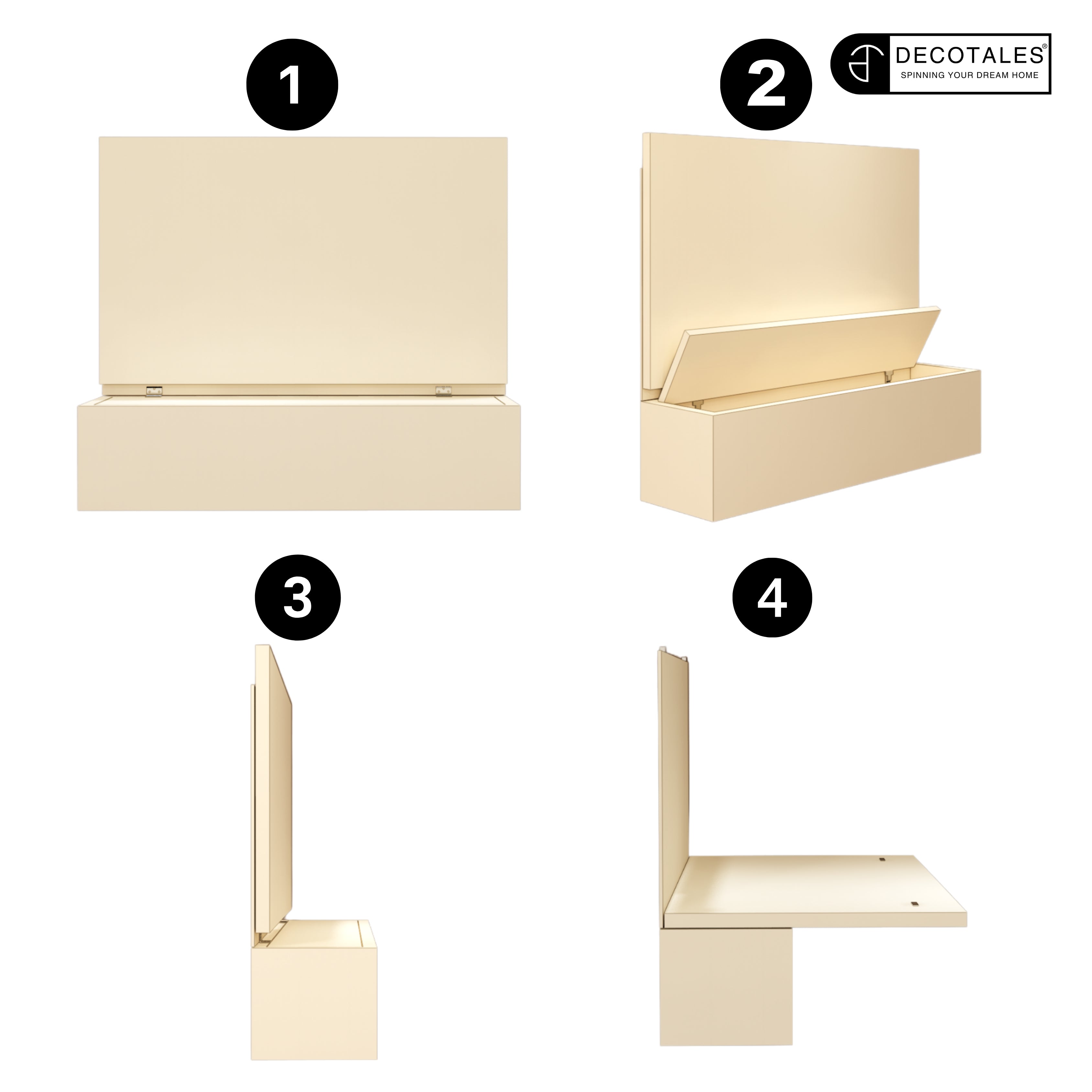 1

2

DECOTALES®
SPINNING YOUR DREAM HOME

3

4